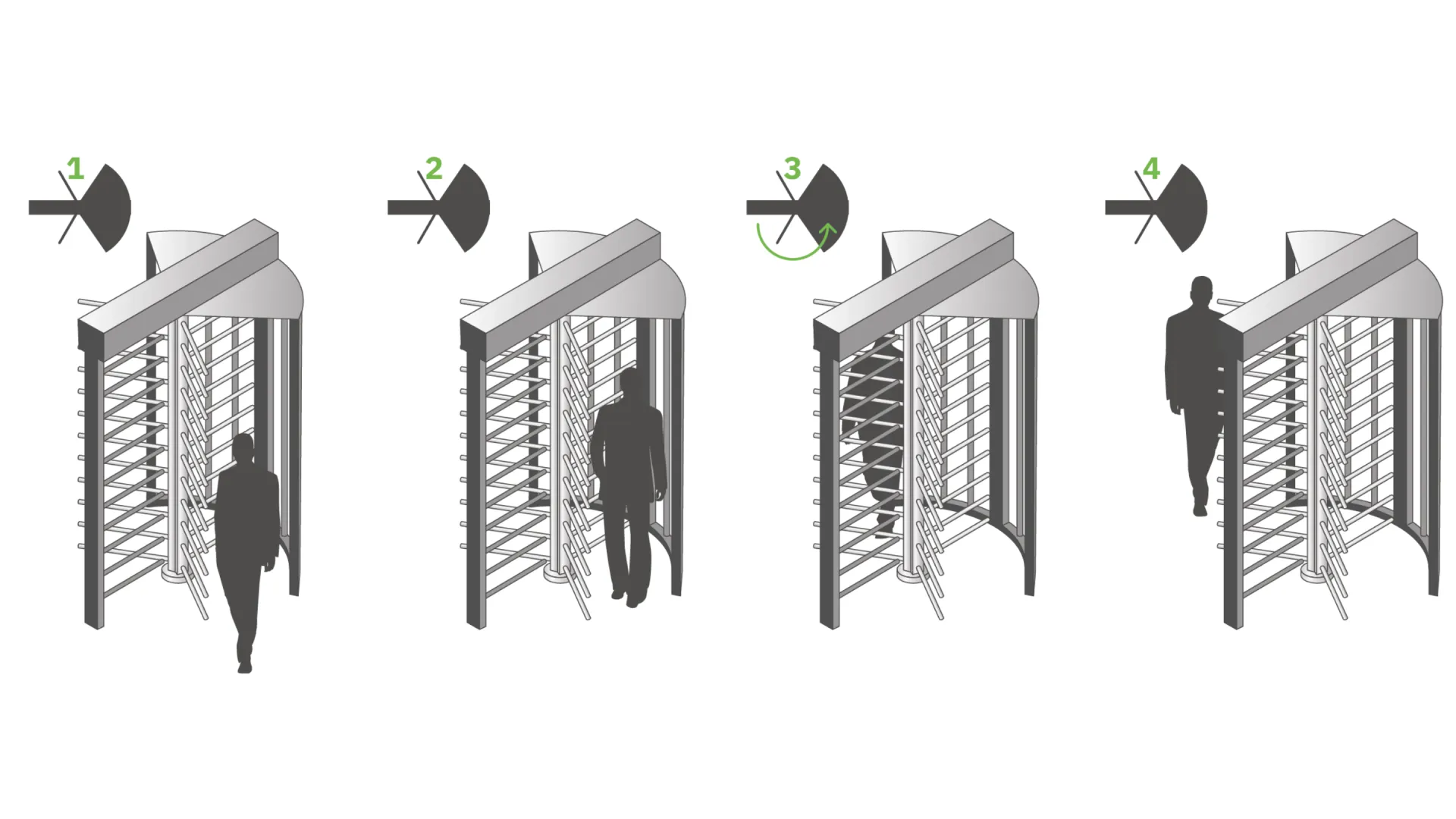 1

2

3

4