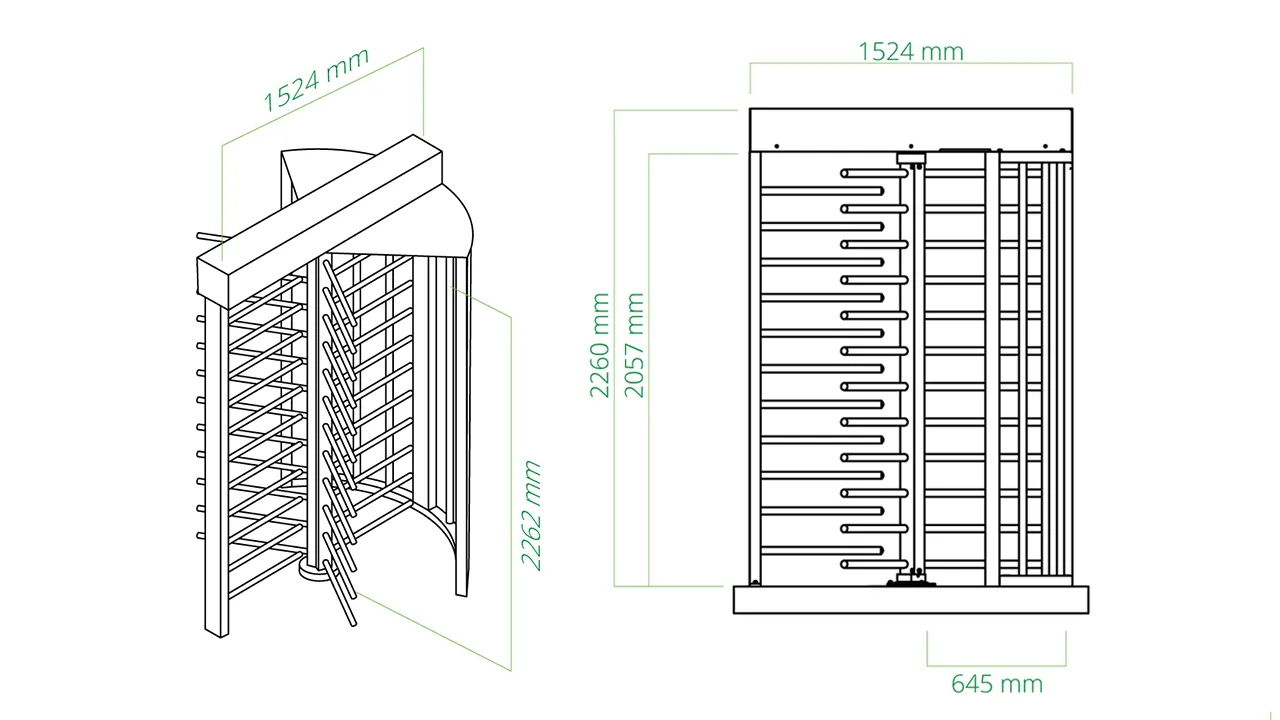 1524 mm

2262 mm

1524 mm

2260 mm

2057 mm

645 mm