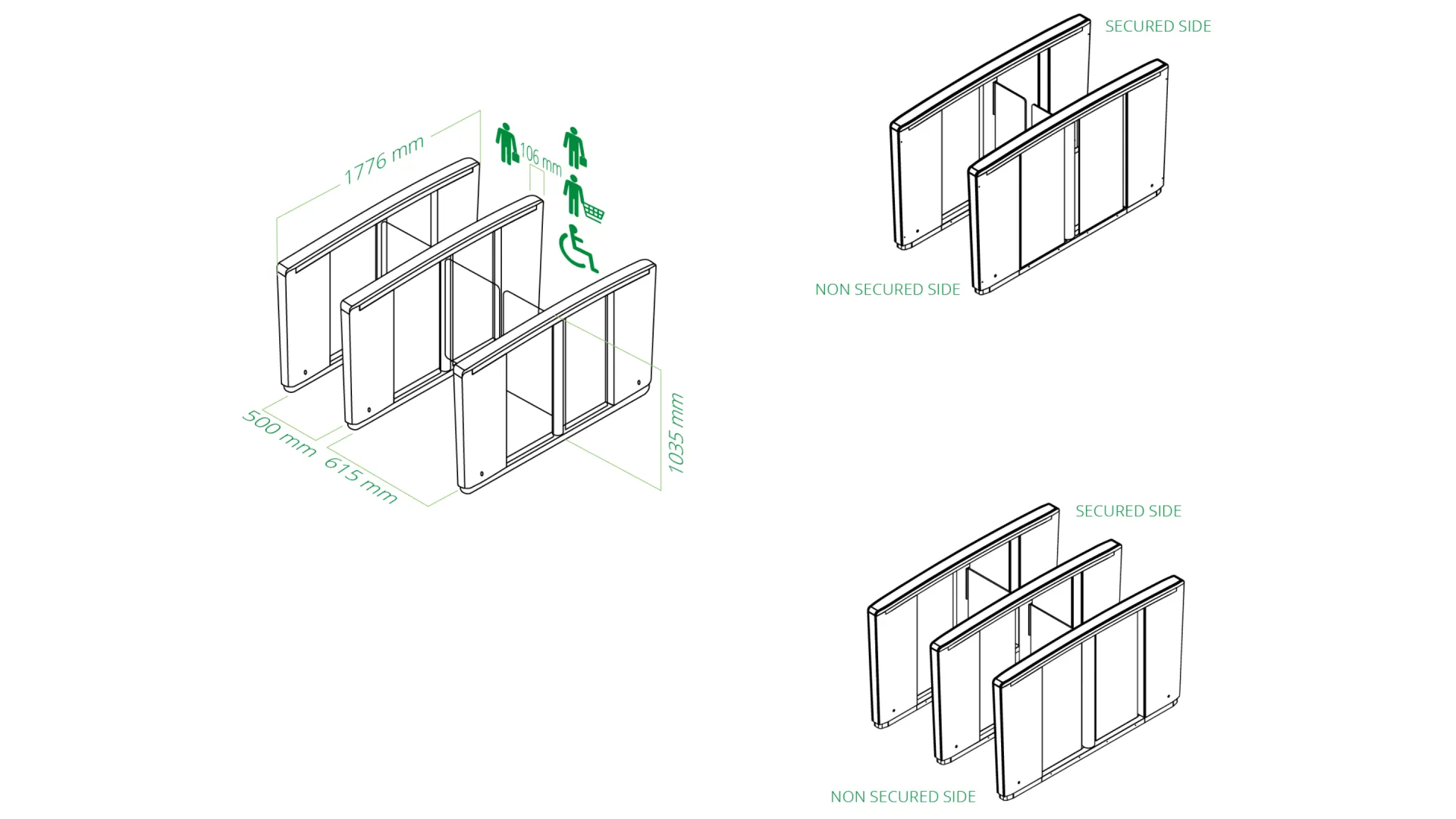 1776 mm
106 mm
500 mm
615 mm
1035 mm

SECURED SIDE
NON SECURED SIDE

SECURED SIDE
NON SECURED SIDE